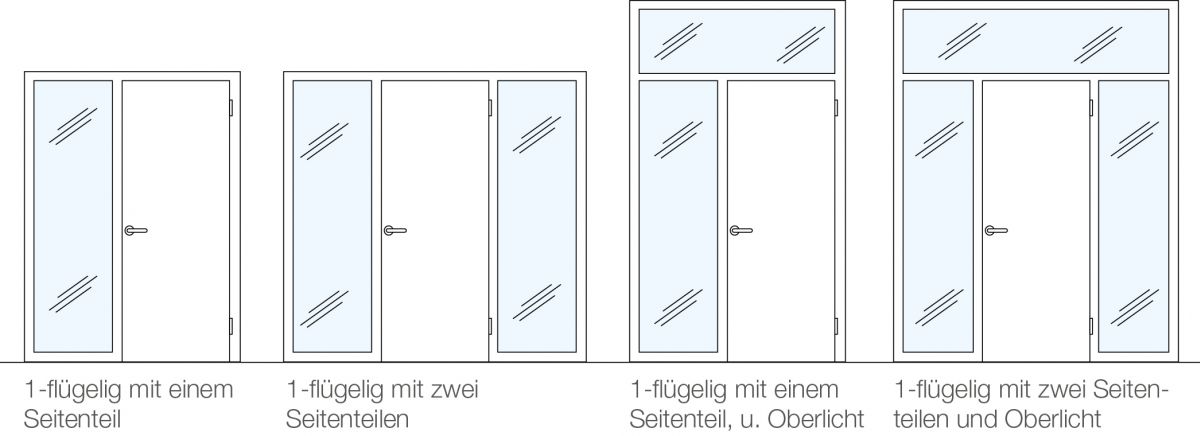 1-flügelig mit einem Seitenteil

1-flügelig mit zwei Seitenteilen

1-flügelig mit einem Seitenteil, u. Oberlicht

1-flügelig mit zwei Seitenteilen und Oberlicht